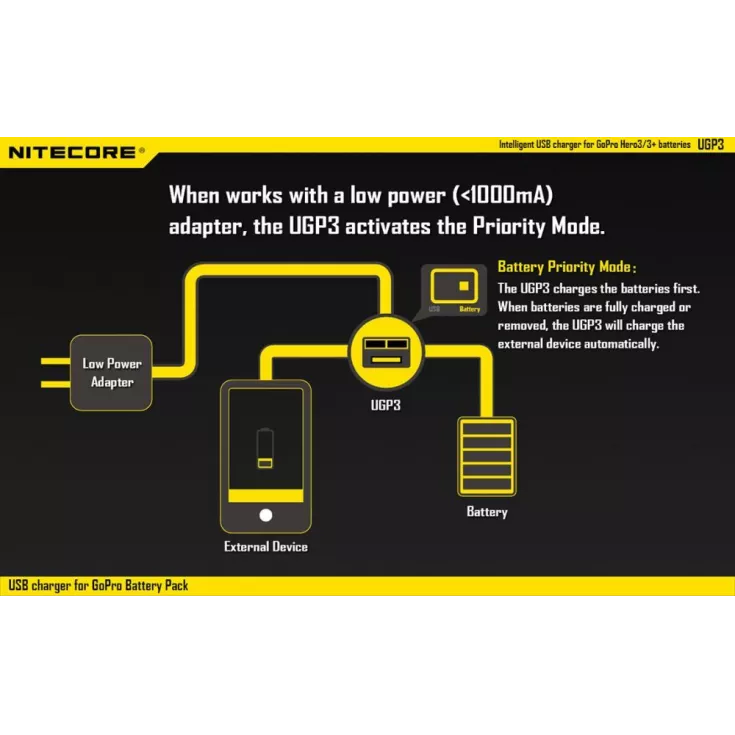 NITECORE®

Intelligent USB charger for GoPro Hero3/3+ batteries UGP3

When works with a low power (<1000mA) adapter, the UGP3 activates the Priority Mode.

Battery Priority Mode：
The UGP3 charges the batteries first. When batteries are fully charged or removed, the UGP3 will charge the external device automatically.

USB Battery

Low Power Adapter

UGP3

External Device

Battery

USB charger for GoPro Battery Pack